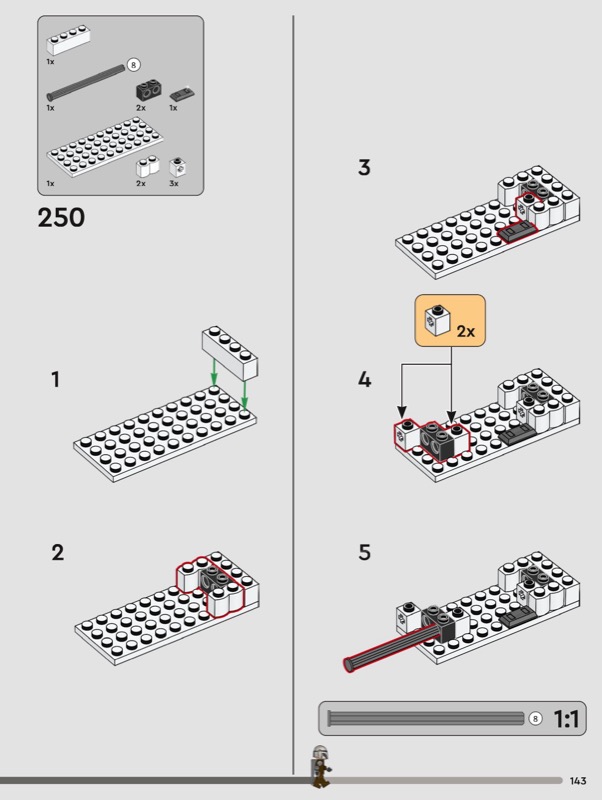 1x

8

1x

2x

1x

1x

2x

3x

250

1

2

3

2x

4

5

8

1:1

143