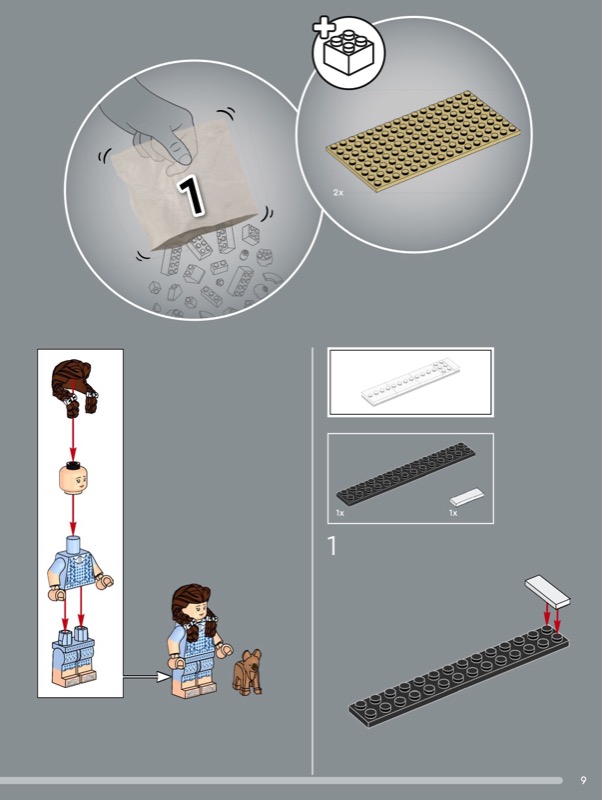 1

2x

1x

1x

1

9