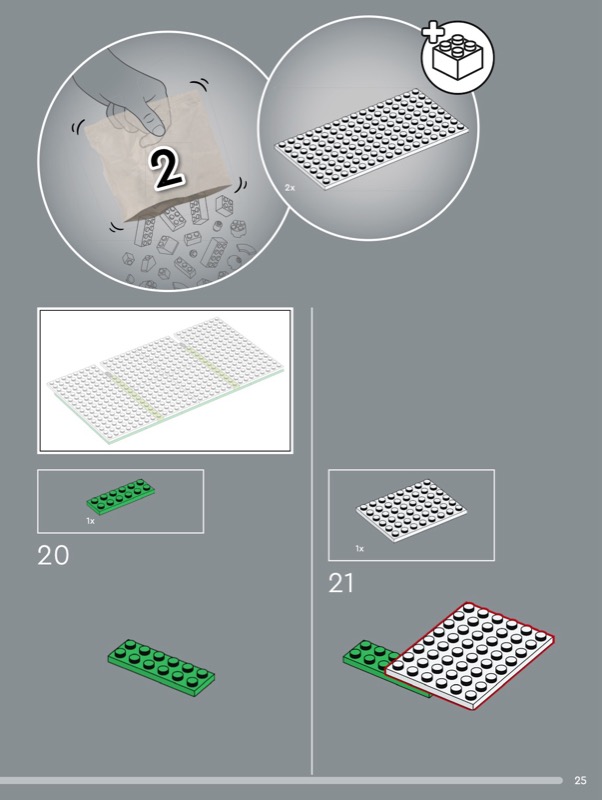 2

2x

1x

20

1x

21

25