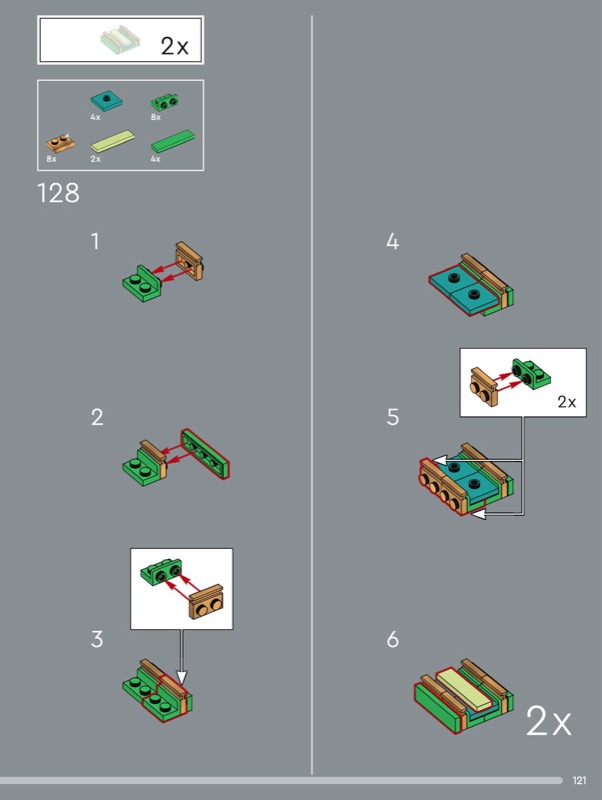 2x

4x
8x
8x
2x
4x

128

1

2

3

4

5

2x

6

2x

121