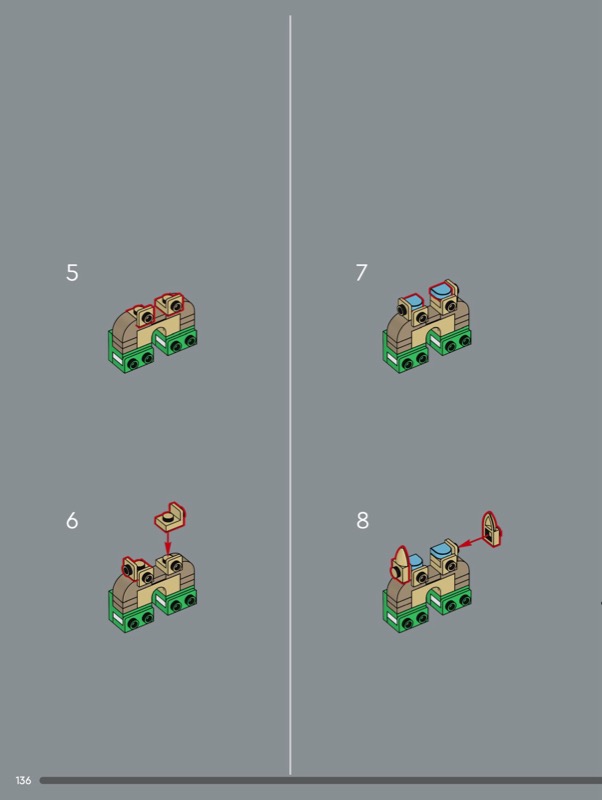 5

6

7

8

136