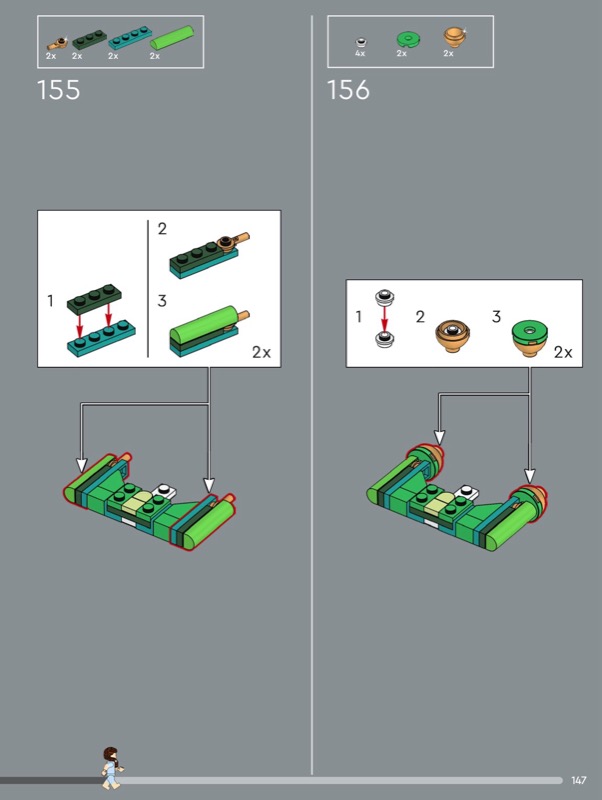 2x 2x 2x 2x

155

1

2

3

2x

4x 2x 2x

156

1

2

3

2x

147