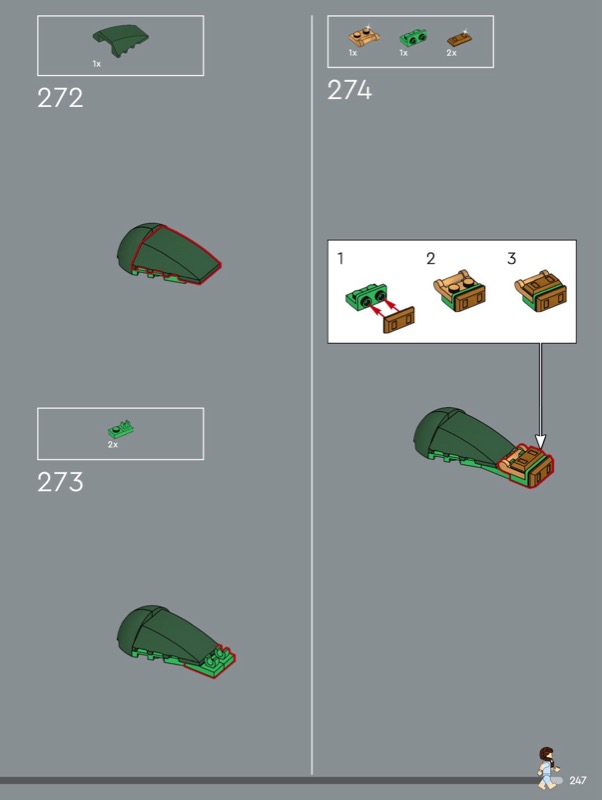 1x

272

2x

273

1x 1x 2x

274

1 2 3

247