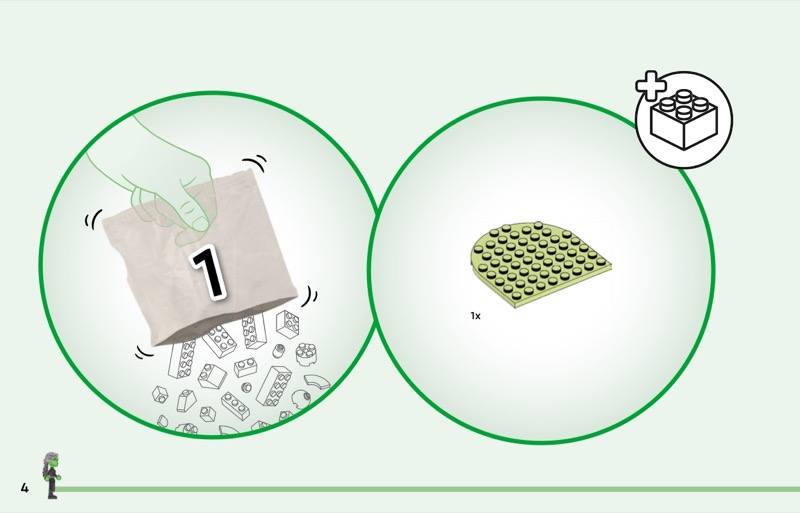 1

1x

4