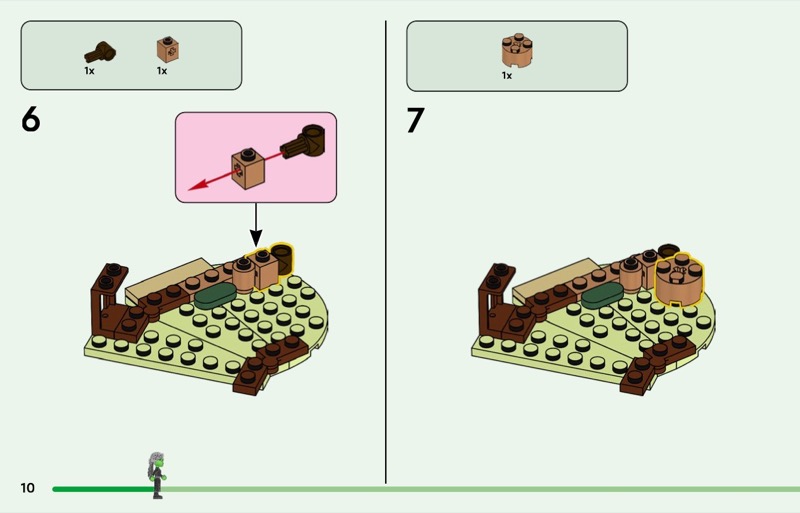 1x 1x

6

1x

7

10