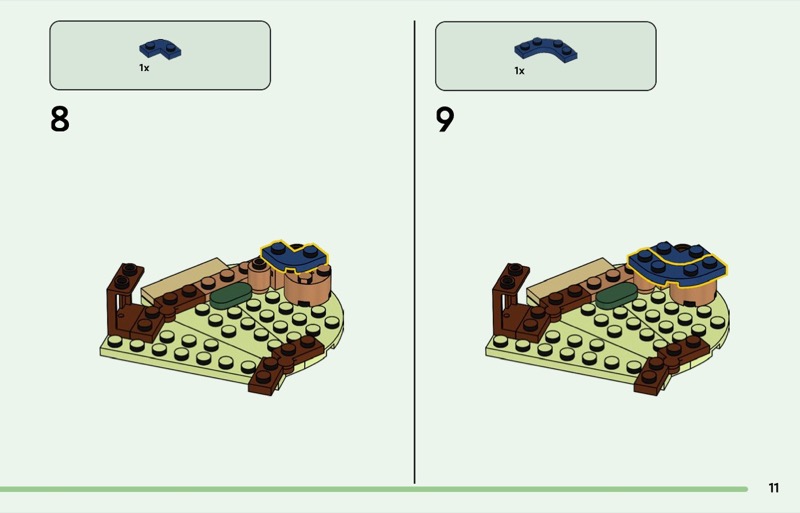 1x

8

1x

9

11