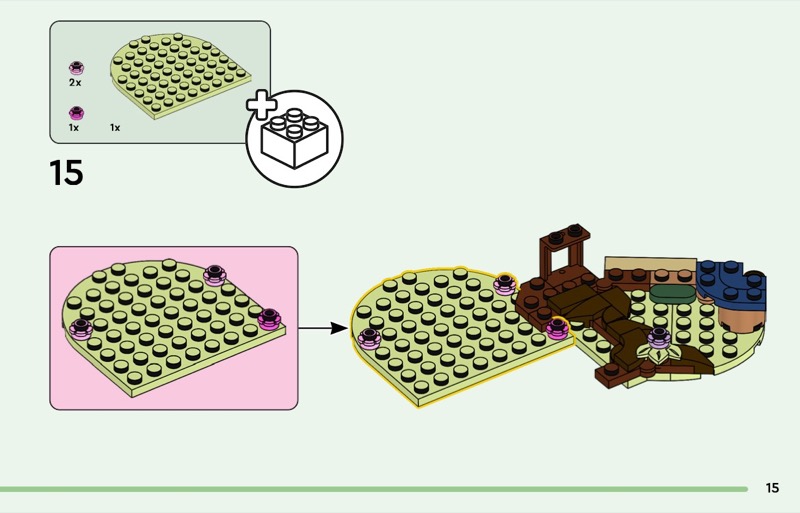 2x

1x

1x

15

15