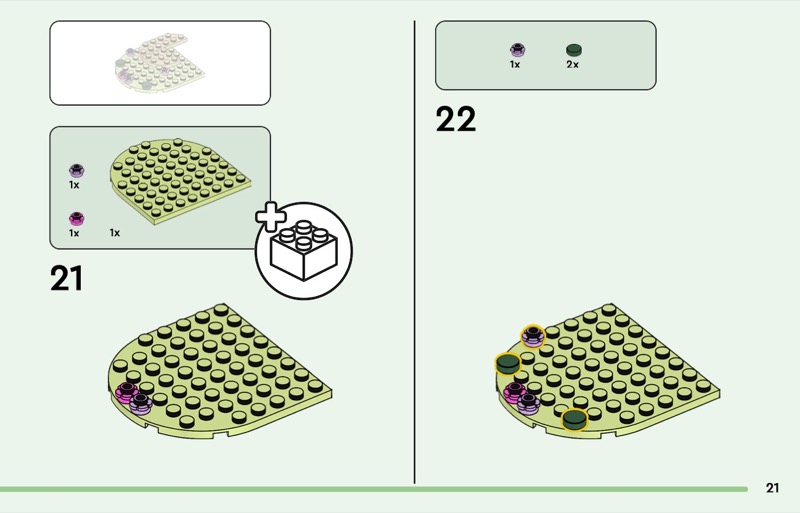 1x

1x

1x

21

1x

2x

22

21