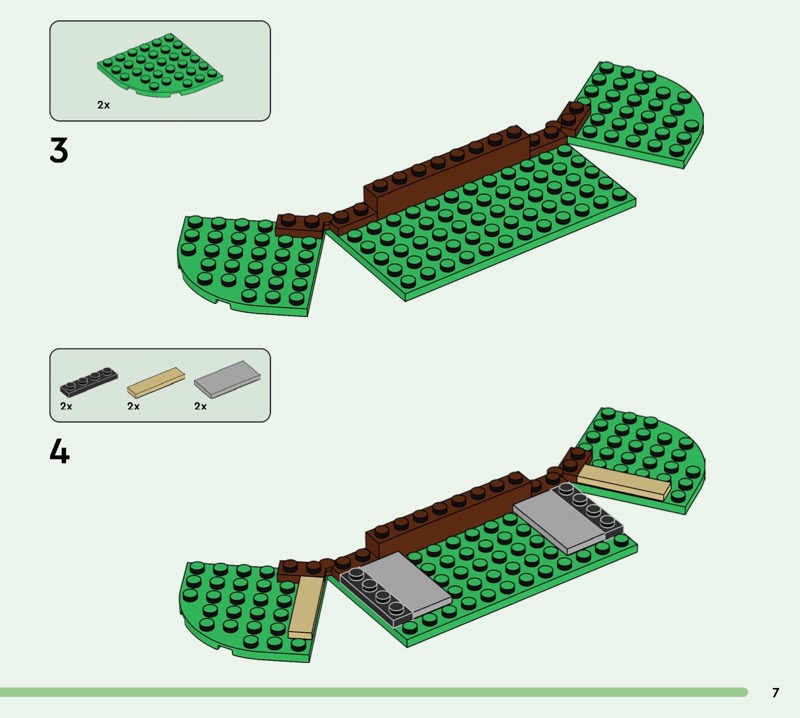 2x

3

2x 2x 2x

4

7