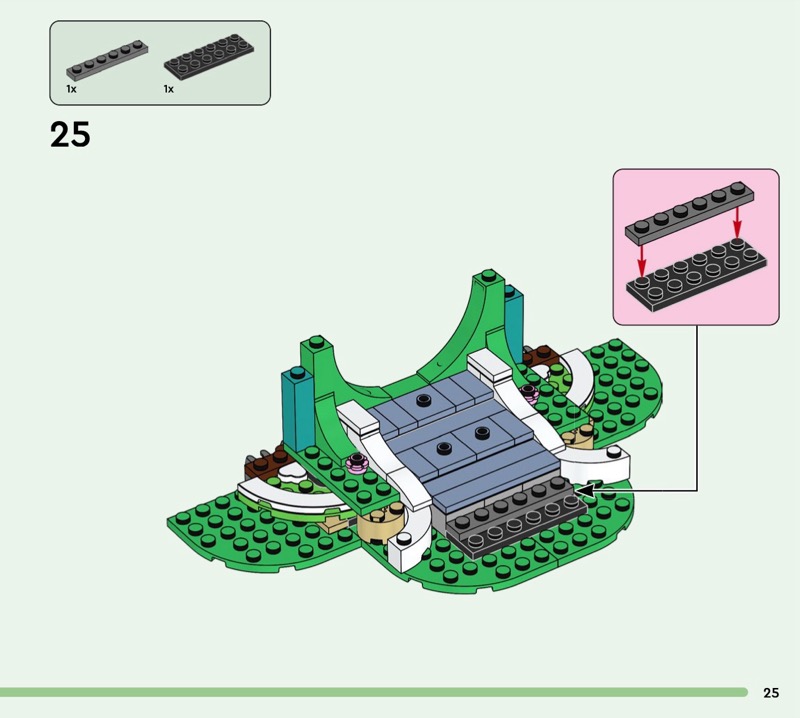 1x 1x

25

25