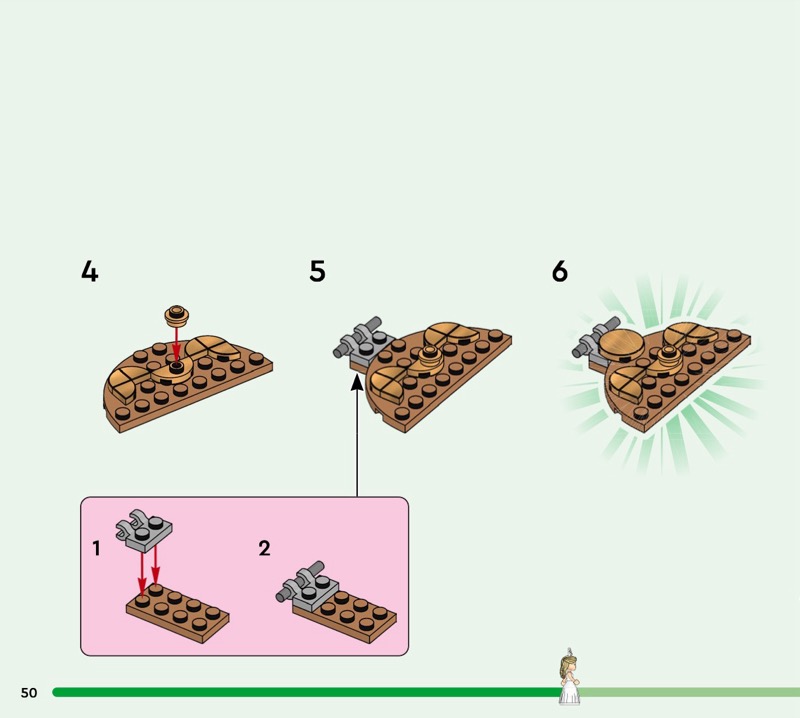 4

5

6

1

2

50