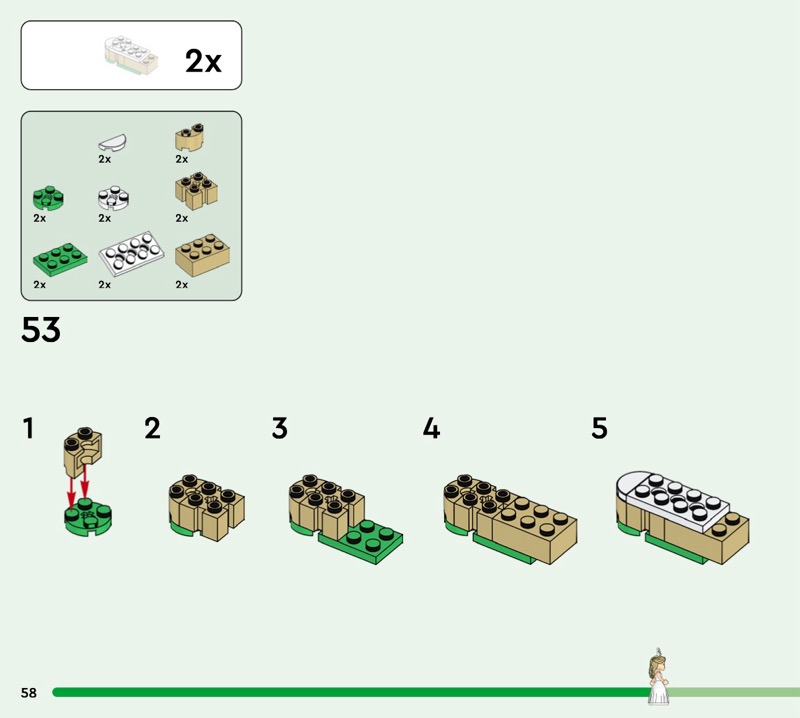 2x

2x
2x
2x
2x
2x
2x
2x
2x

53

1
2
3
4
5

58