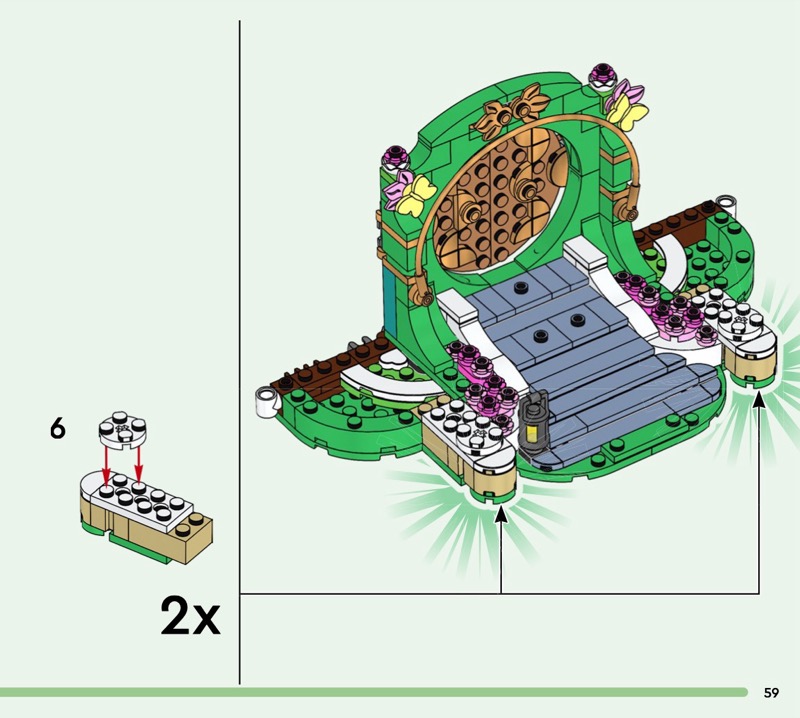 6

2x

59