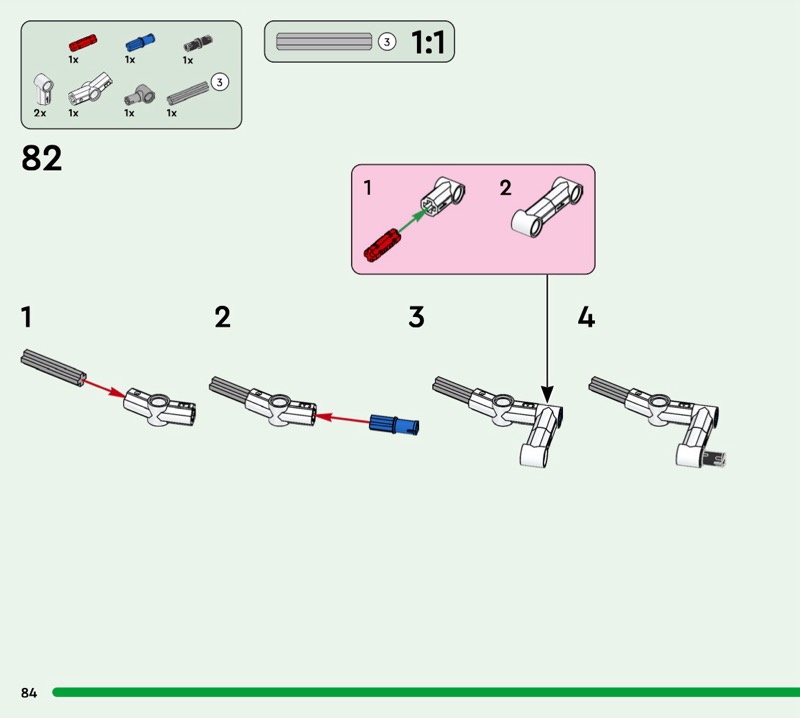 1x 1x 1x
2x 1x 1x 1x 3

3 1:1

82

1 2

1

2

3

4

84