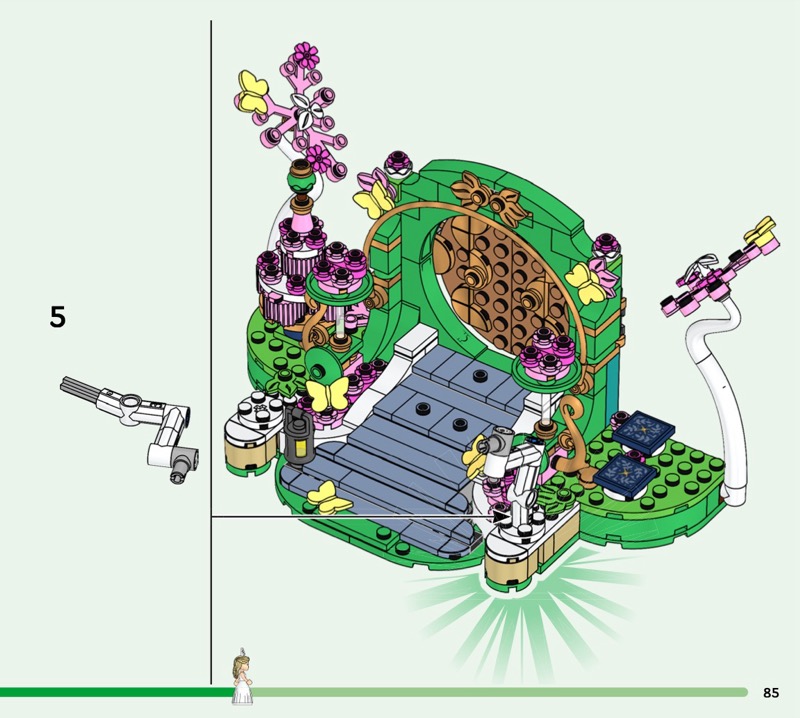 5

85