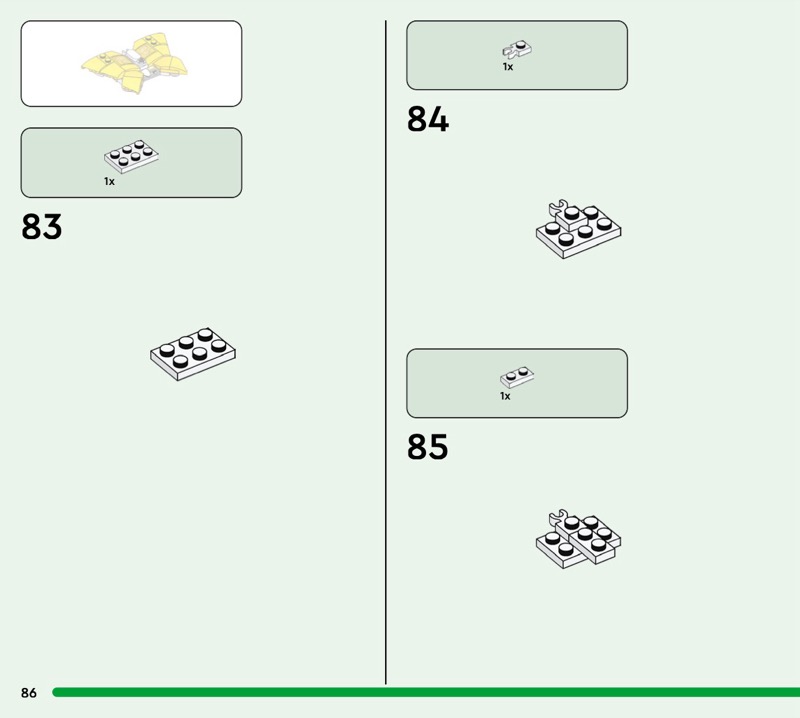 1x

83

1x

84

1x

85

86