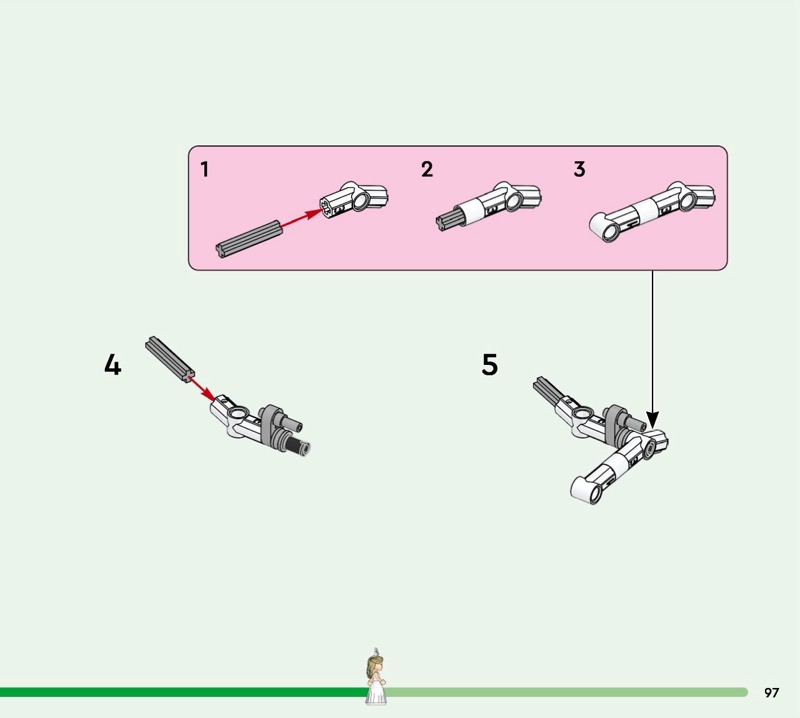 1

2

3

4

5

97