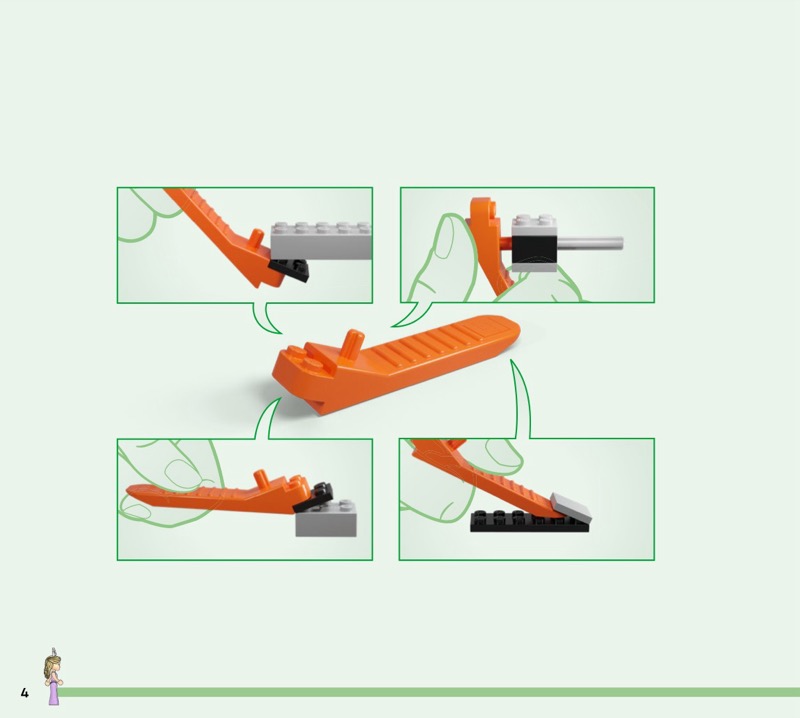 4