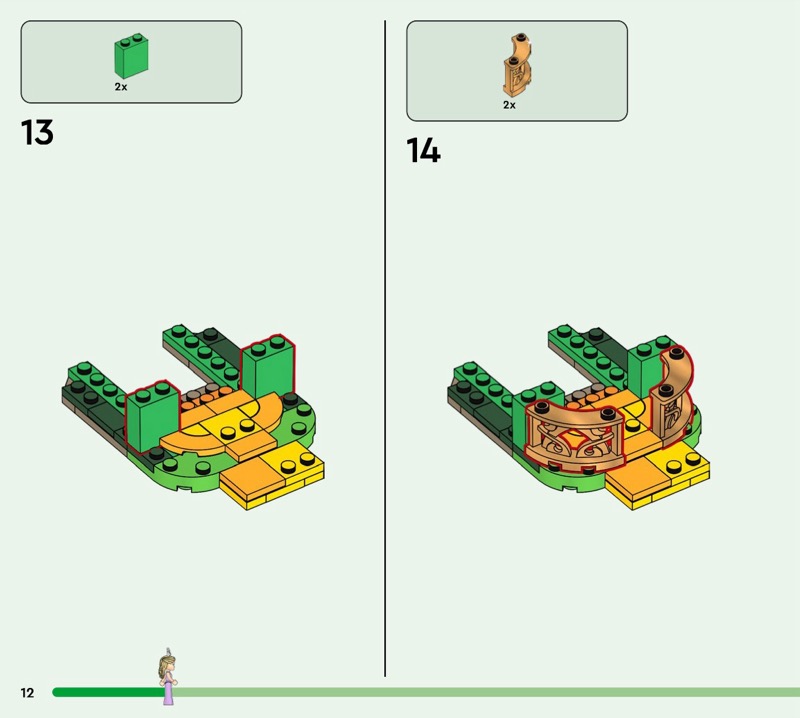 2x

13

2x

14

12