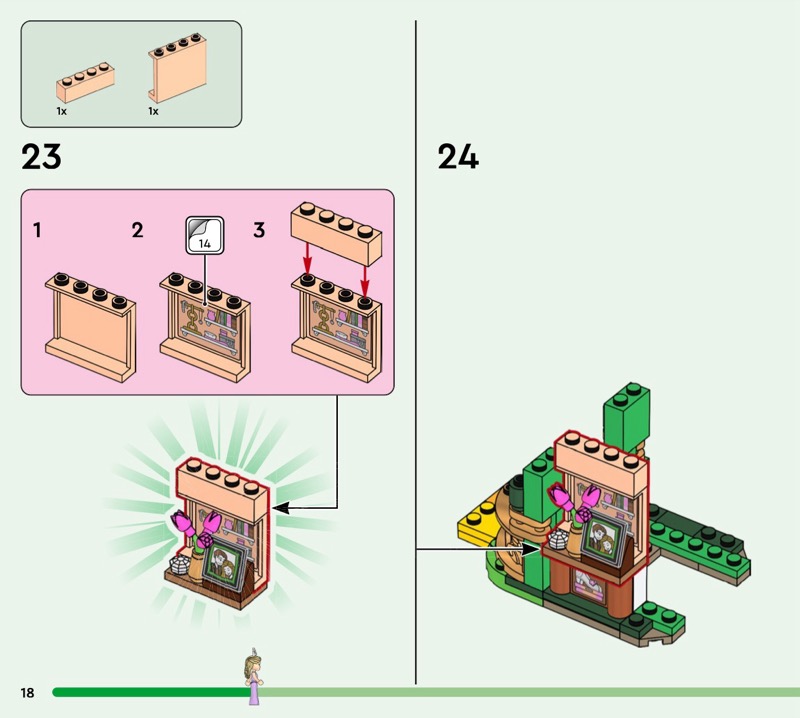 1x
1x

23

1
2
14
3

24

18