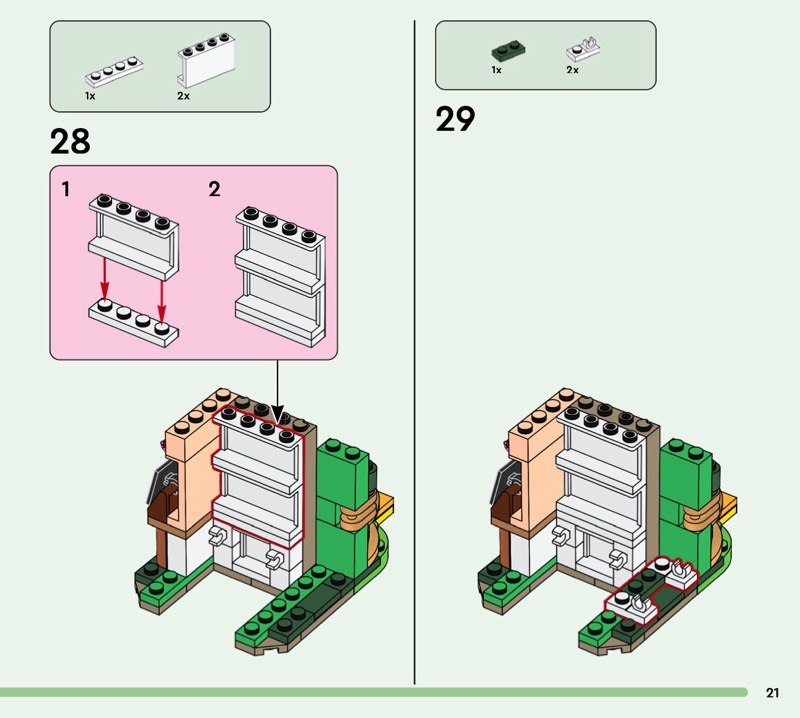 1x 2x

28

1 2

1x 2x

29

21