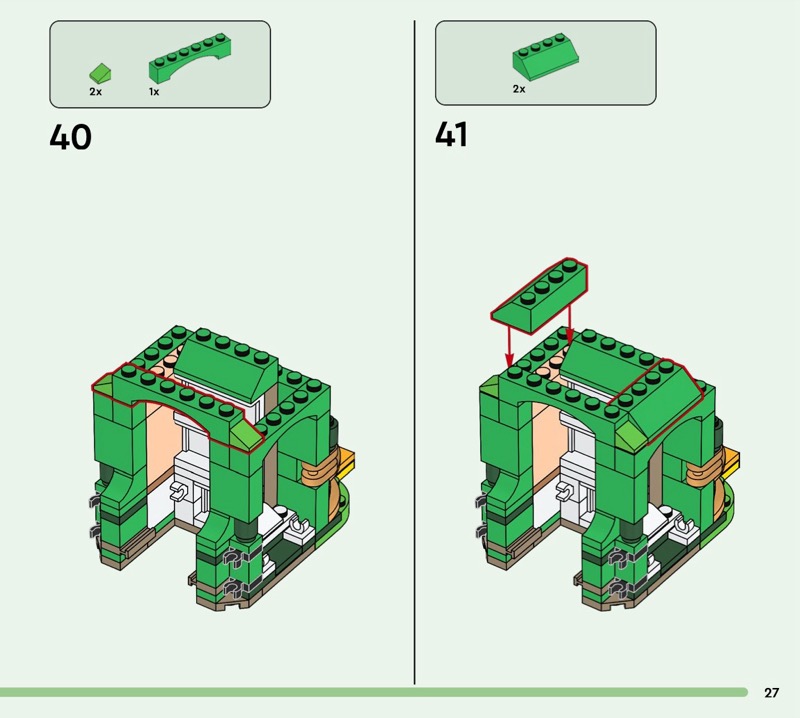 2x 1x

40

2x

41

27