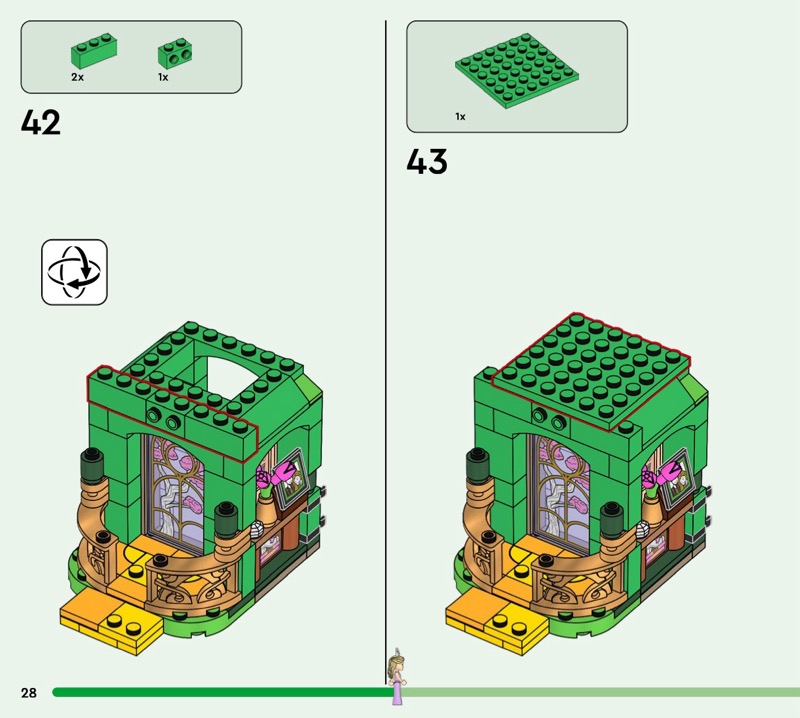 2x

1x

42

1x

43

28