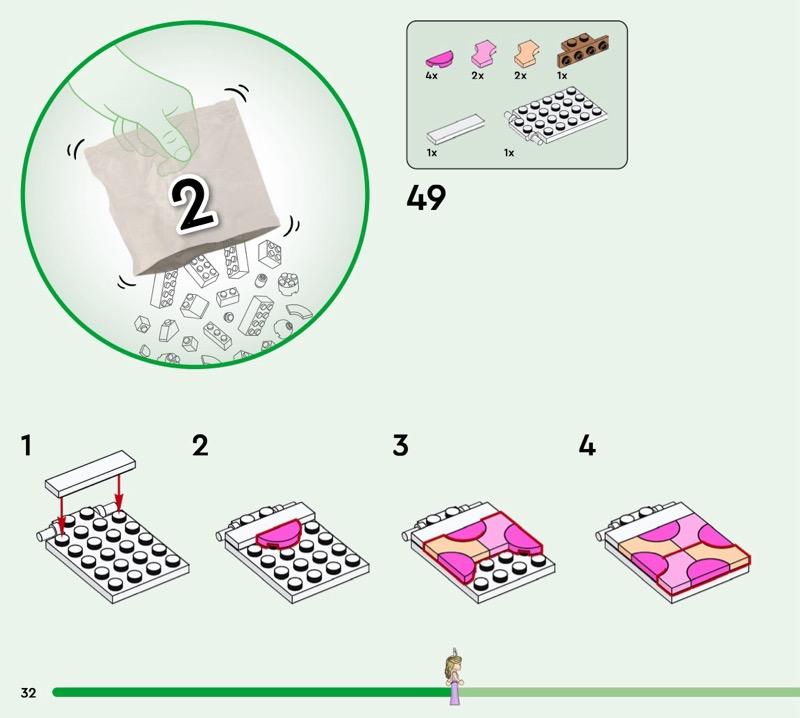 2

4x 2x 2x 1x

1x 1x

49

1

2

3

4

32