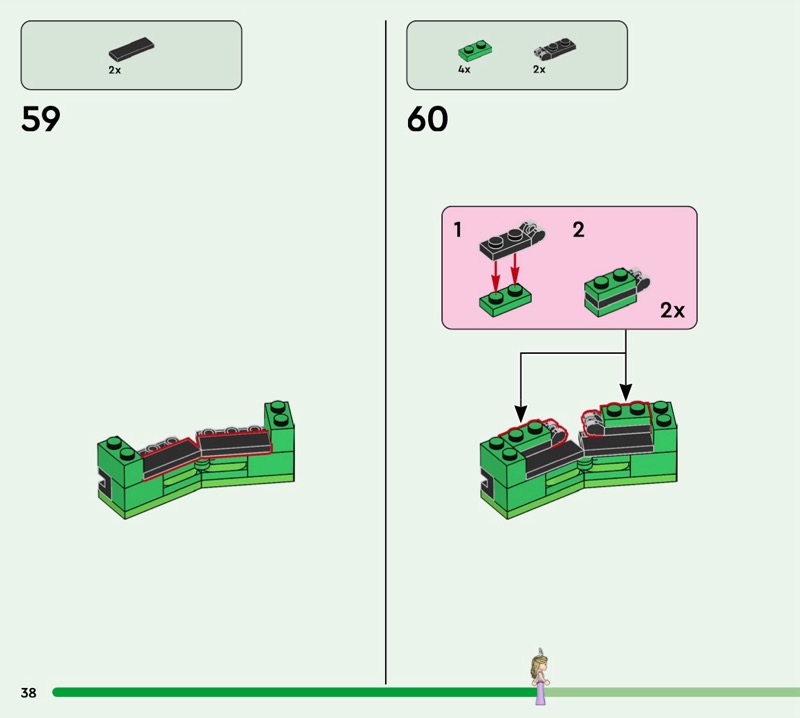 2x

59

4x

2x

60

1

2

2x

38