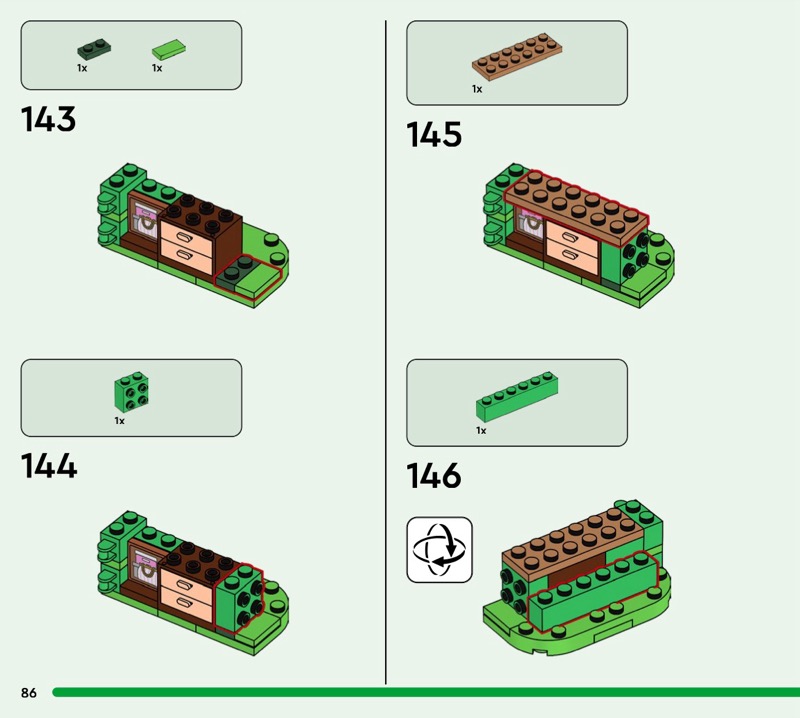 1x 1x

143

1x

144

1x

145

1x

146

86