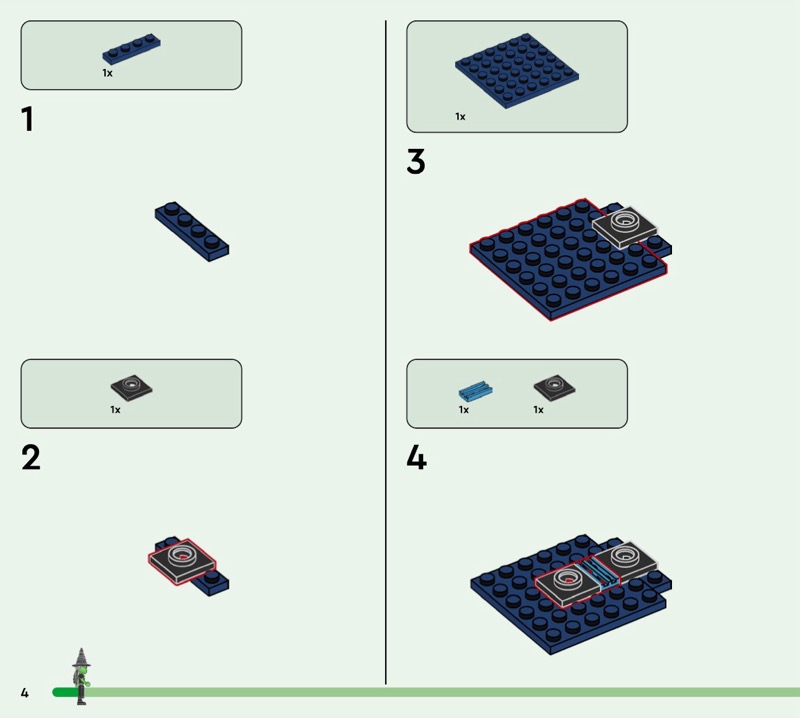 1x

1

1x

2

1x

3

1x

1x

4

4