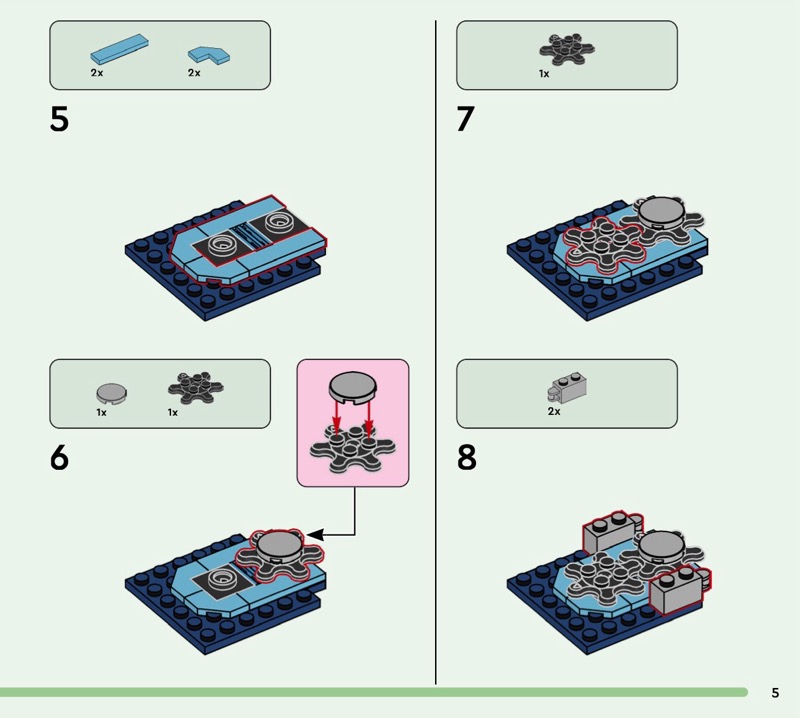 2x 2x

5

1x 1x

6

1x

7

2x

8

5