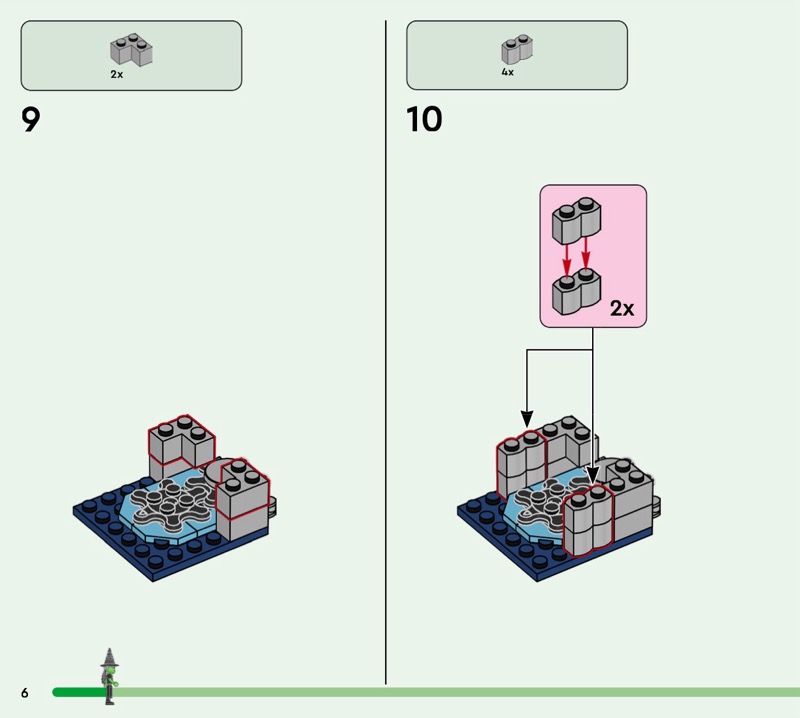 2x

9

4x

10

2x

6