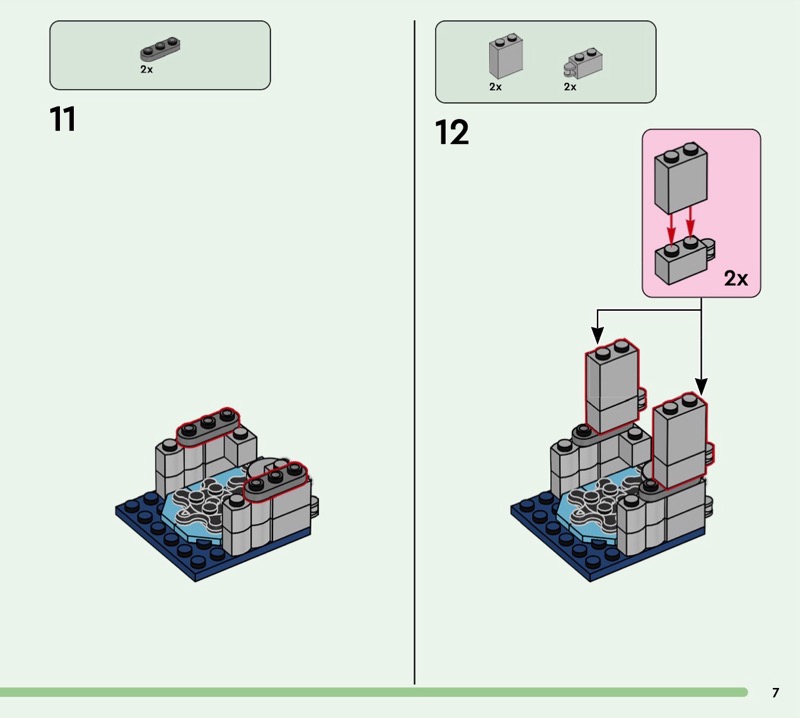 2x

11

2x 2x

12

2x

7