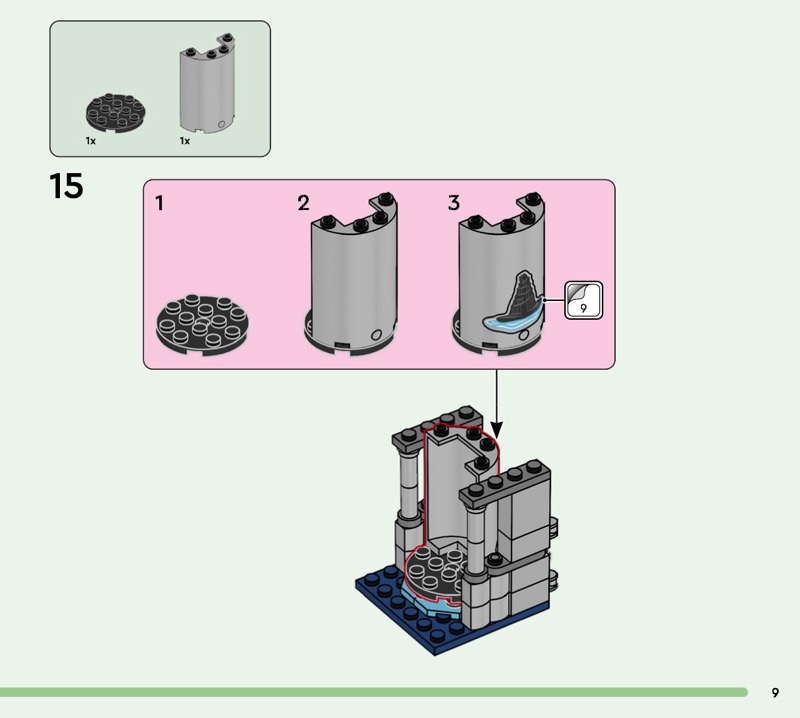 1x
1x

15

1

2

3

9

9