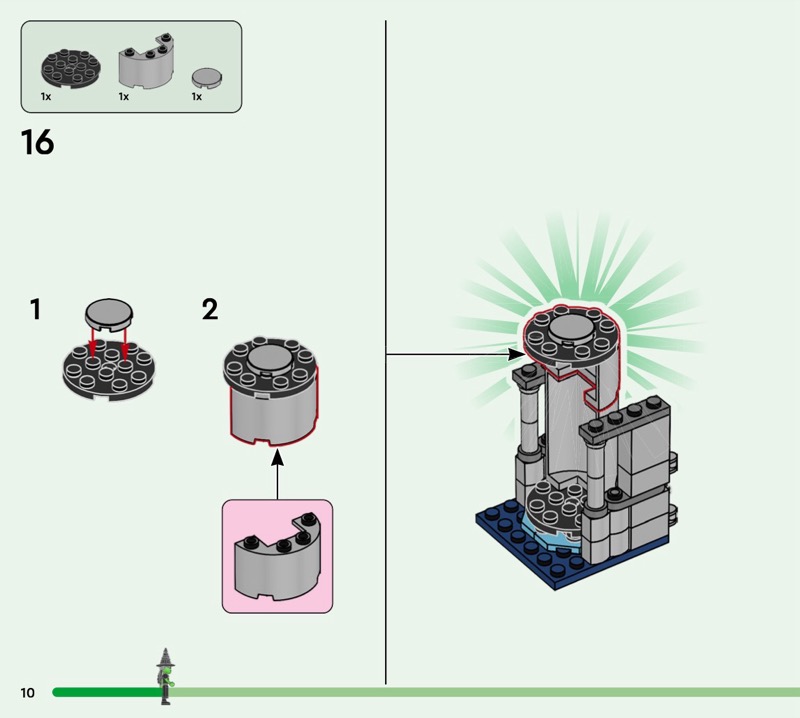 1x 1x 1x

16

1

2

10