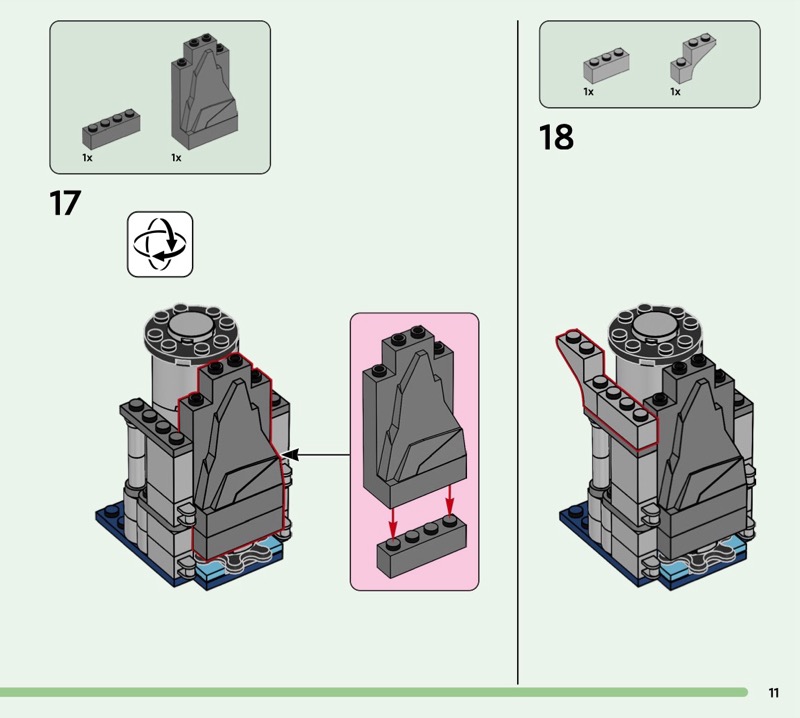 1x 1x

17

1x 1x

18

11