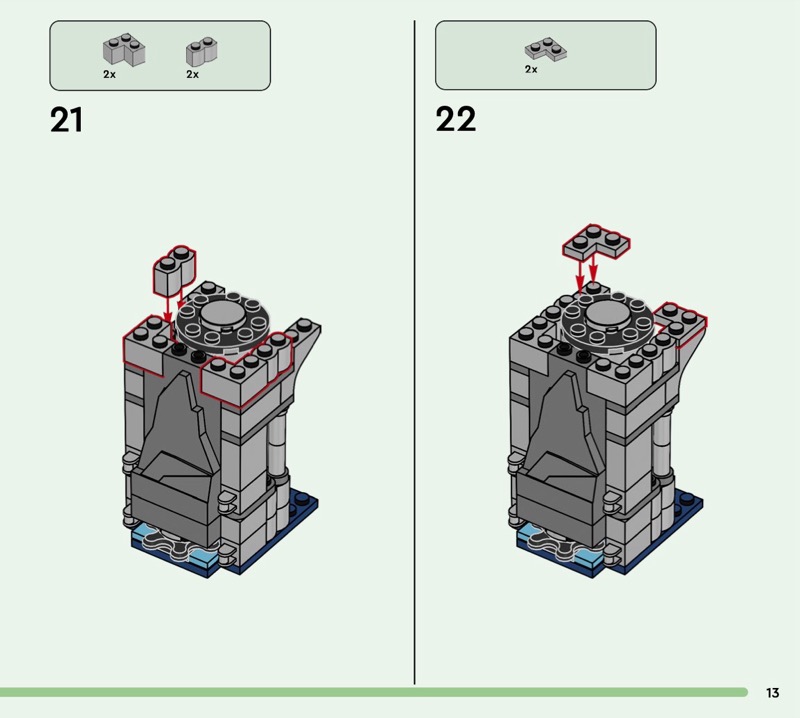 2x 2x

21

2x

22

13