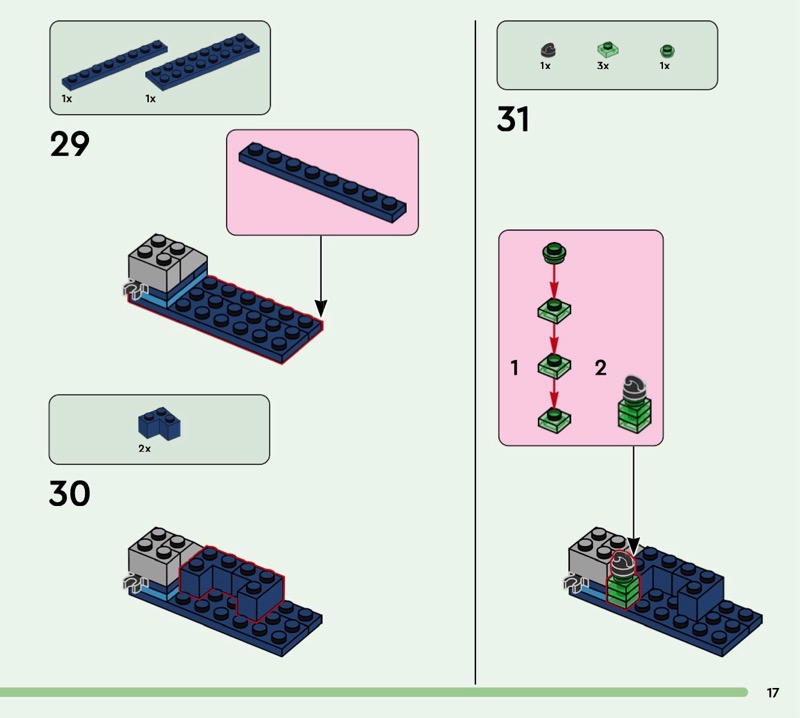 1x 1x

29

2x

30

1x 3x 1x

31

1 2

17