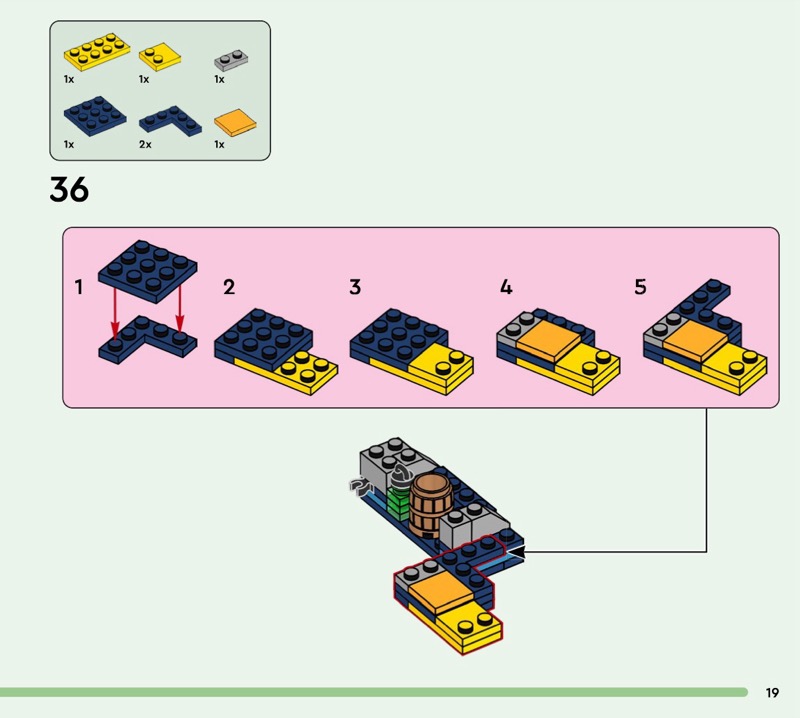 1x 1x 1x

1x 2x 1x

36

1

2

3

4

5

19