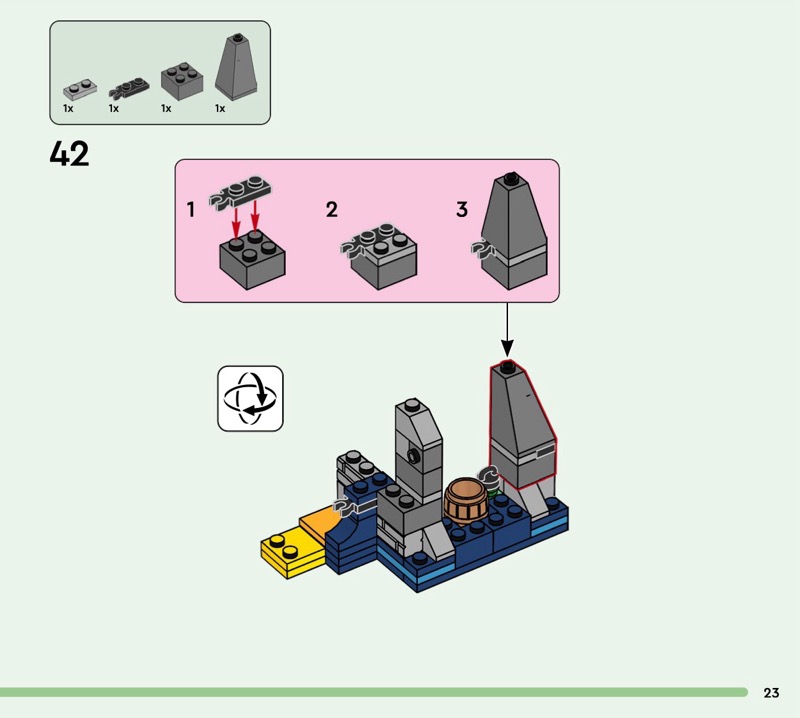 1x 1x 1x 1x

42

1

2

3

23