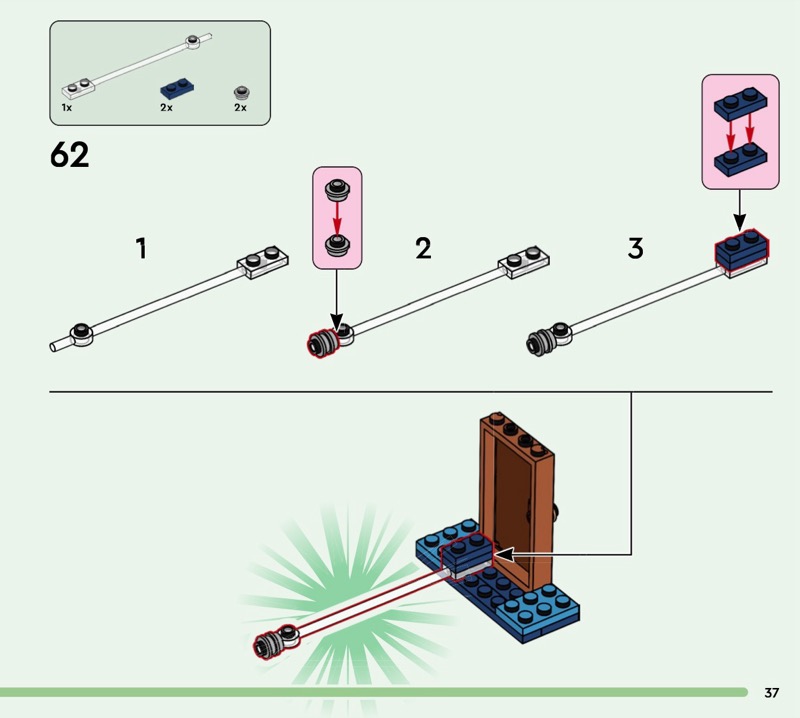 1x
2x
2x

62

1

2

3

37