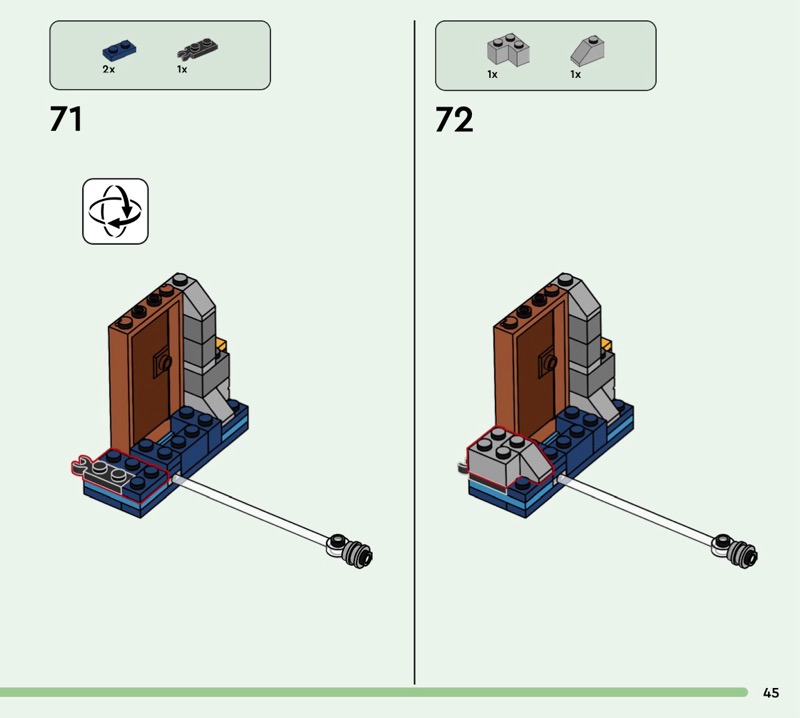 2x
1x

71

1x
1x

72

45