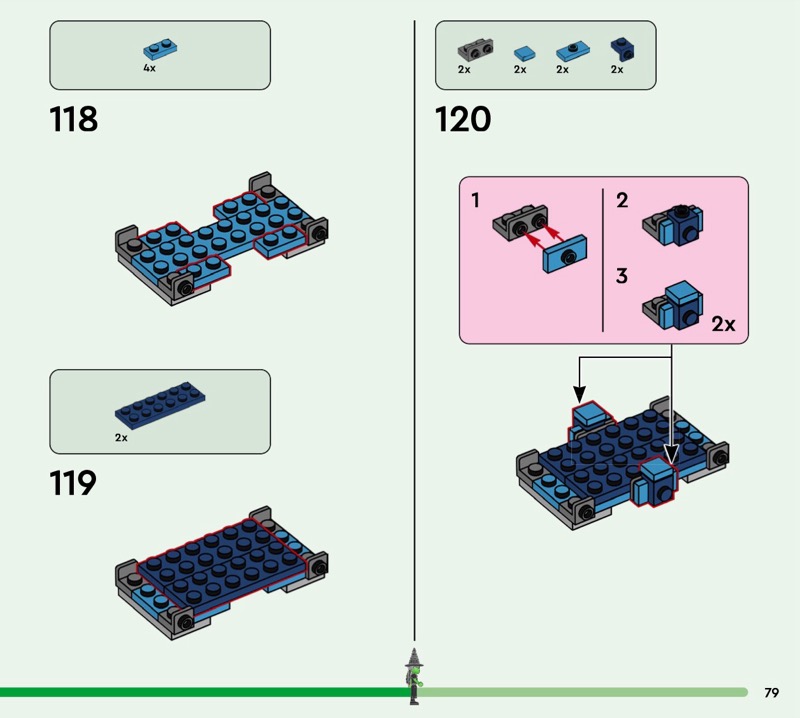 4x

118

2x

119

2x 2x 2x 2x

120

1

2

3

2x

79