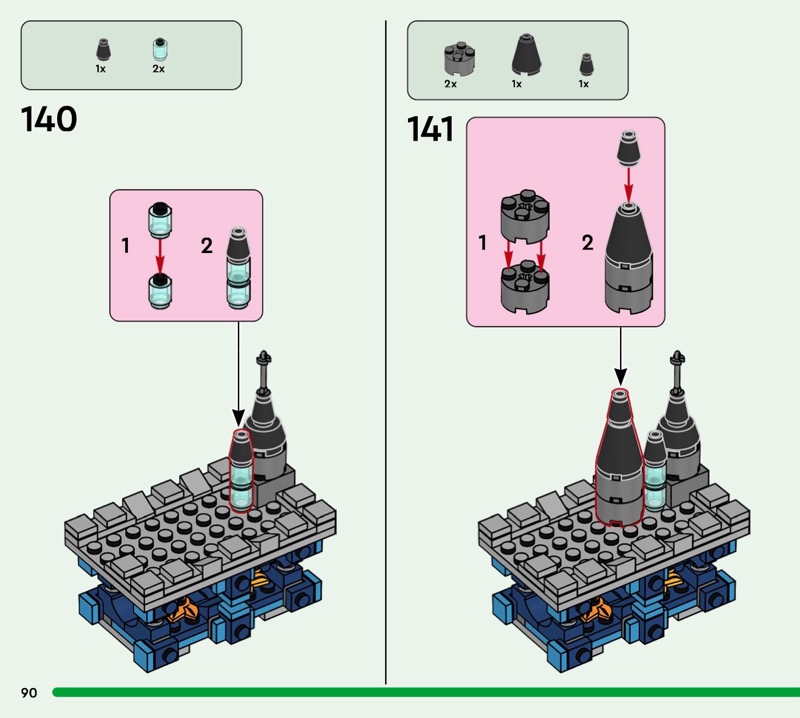 1x 2x

140

1 2

2x 1x 1x

141

1 2

90