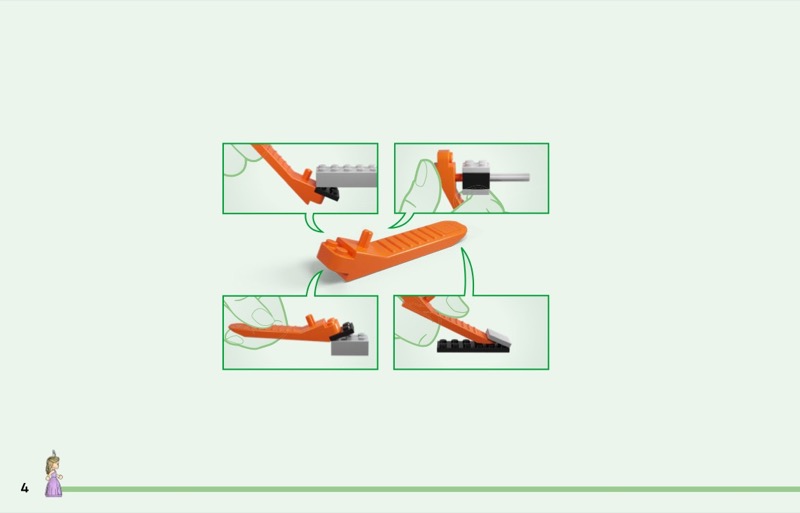 4