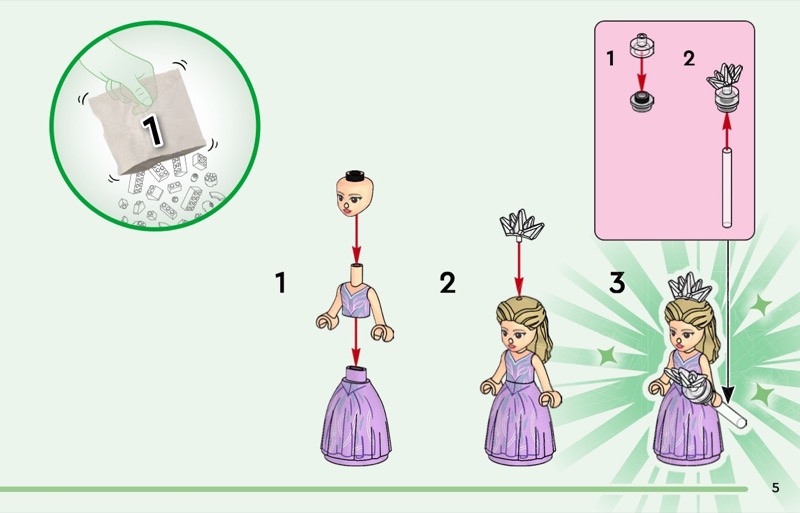 1

1

2

1

2

3

5