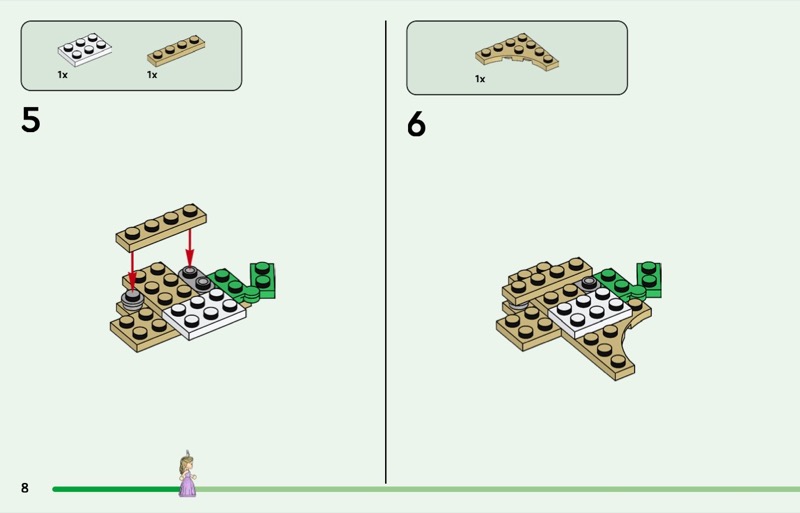 1x
1x

5

1x

6

8