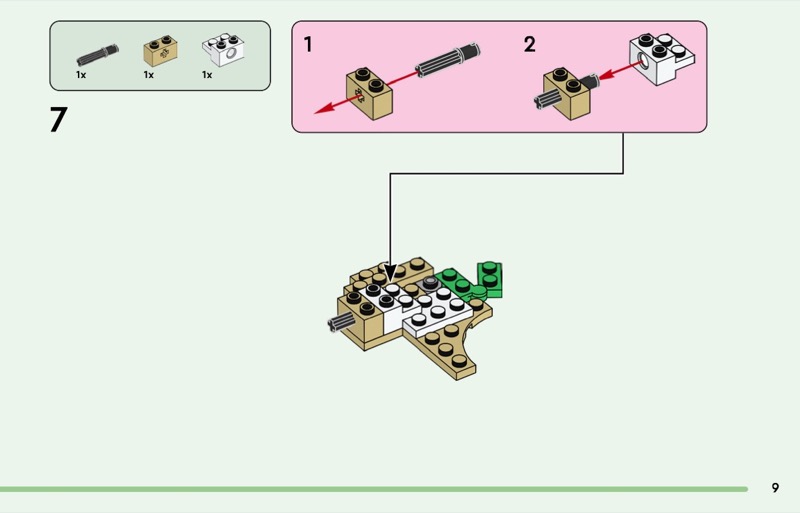 1x 1x 1x

7

1

2

9