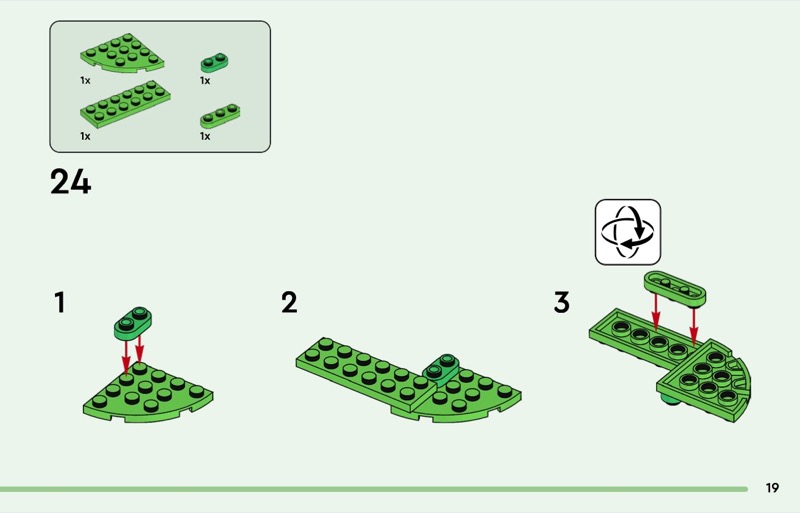 1x
1x
1x
1x

24

1

2

3

19